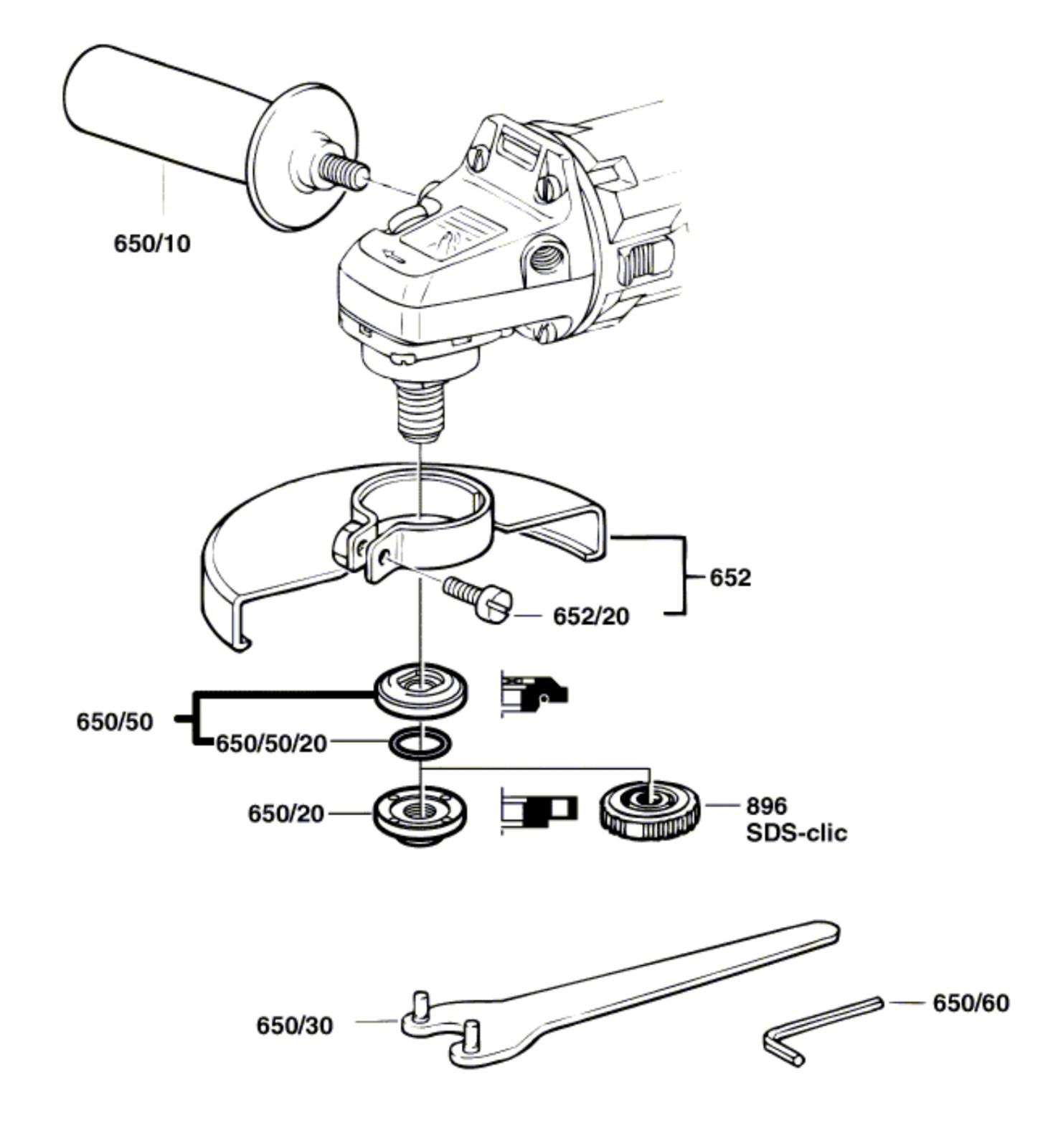 650/10

652

652/20

650/50

650/50/20

650/20

896
SDS-clic

650/30

650/60